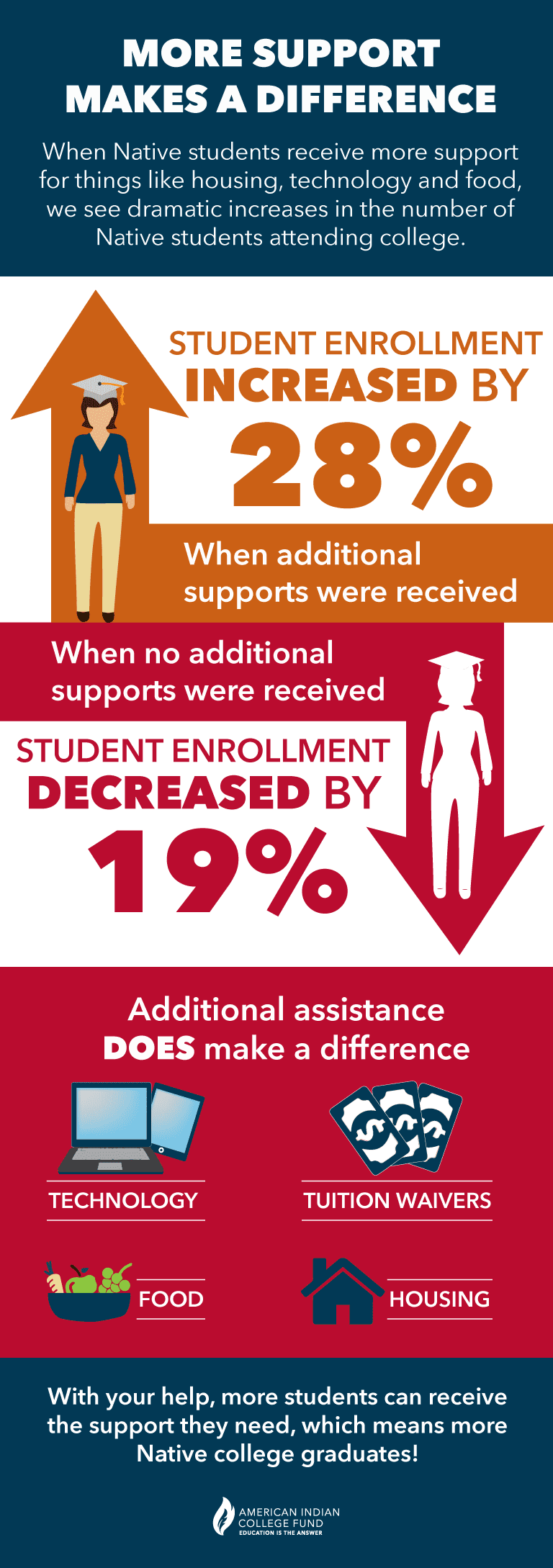 MORE SUPPORT MAKES A DIFFERENCE

When Native students receive more support for things like housing, technology and food, we see dramatic increases in the number of Native students attending college.

STUDENT ENROLLMENT INCREASED BY 28%

When additional supports were received

When no additional supports were received

STUDENT ENROLLMENT DECREASED BY 19%

Additional assistance DOES make a difference

TECHNOLOGY

TUITION WAIVERS

FOOD

HOUSING

With your help, more students can receive the support they need, which means more Native college graduates!

AMERICAN INDIAN COLLEGE FUND
EDUCATION IS THE ANSWER