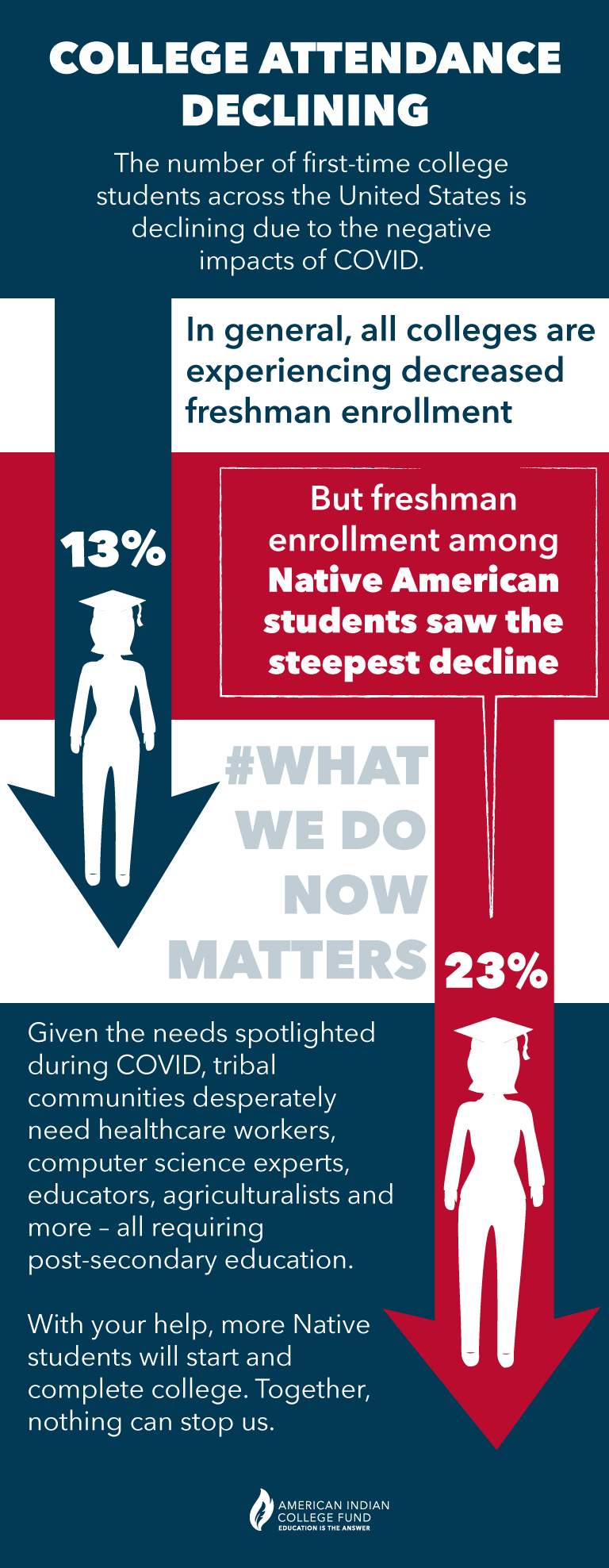 COLLEGE ATTENDANCE DECLINING

The number of first-time college students across the United States is declining due to the negative impacts of COVID.

In general, all colleges are experiencing decreased freshman enrollment

13%

But freshman enrollment among Native American students saw the steepest decline

#WHAT WE DO NOW MATTERS

23%

Given the needs spotlighted during COVID, tribal communities desperately need healthcare workers, computer science experts, educators, agriculturalists and more – all requiring post-secondary education.

With your help, more Native students will start and complete college. Together, nothing can stop us.

AMERICAN INDIAN COLLEGE FUND
EDUCATION IS THE ANSWER