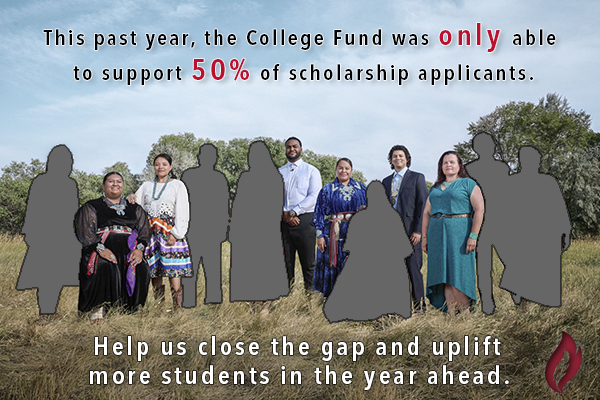 This past year, the College Fund was only able to support 50% of scholarship applicants.

Help us close the gap and uplift more students in the year ahead.